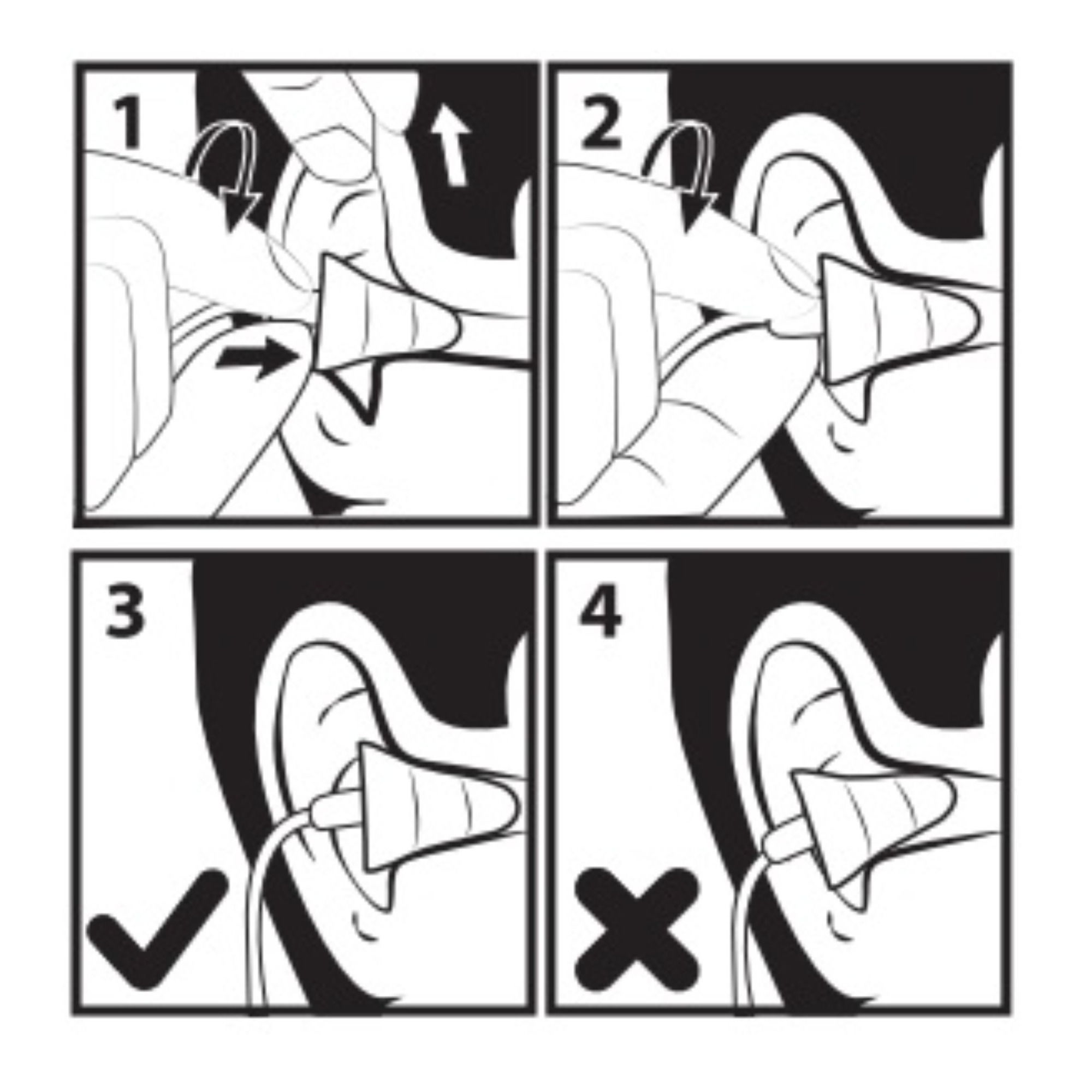 1

2

3

4